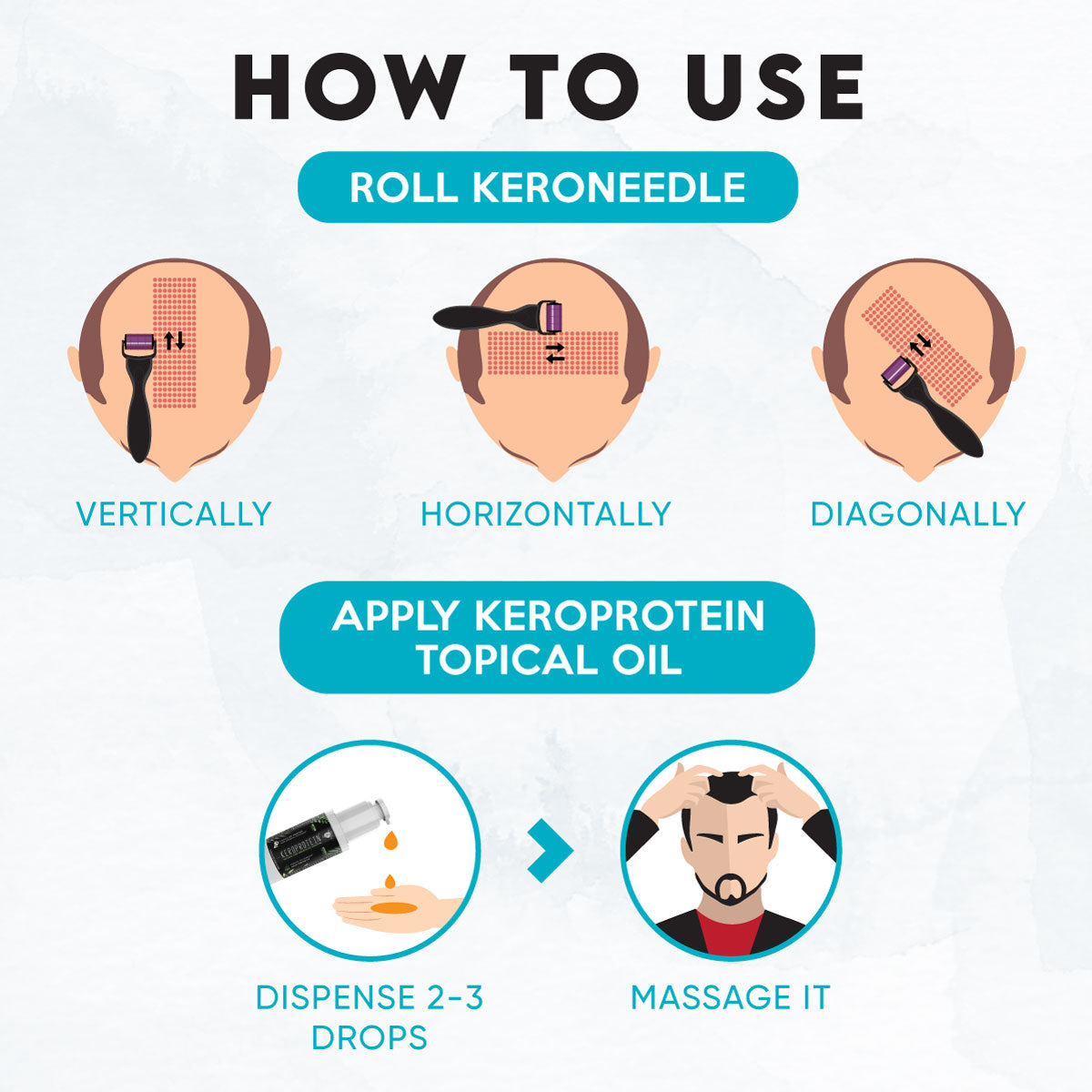 HOW TO USE

ROLL KERONEEDLE

VERTICALLY

HORIZONTALLY

DIAGONALLY

APPLY KEROPROTEIN TOPICAL OIL

KEROPROTEIN

DISPENSE 2-3 DROPS

MASSAGE IT